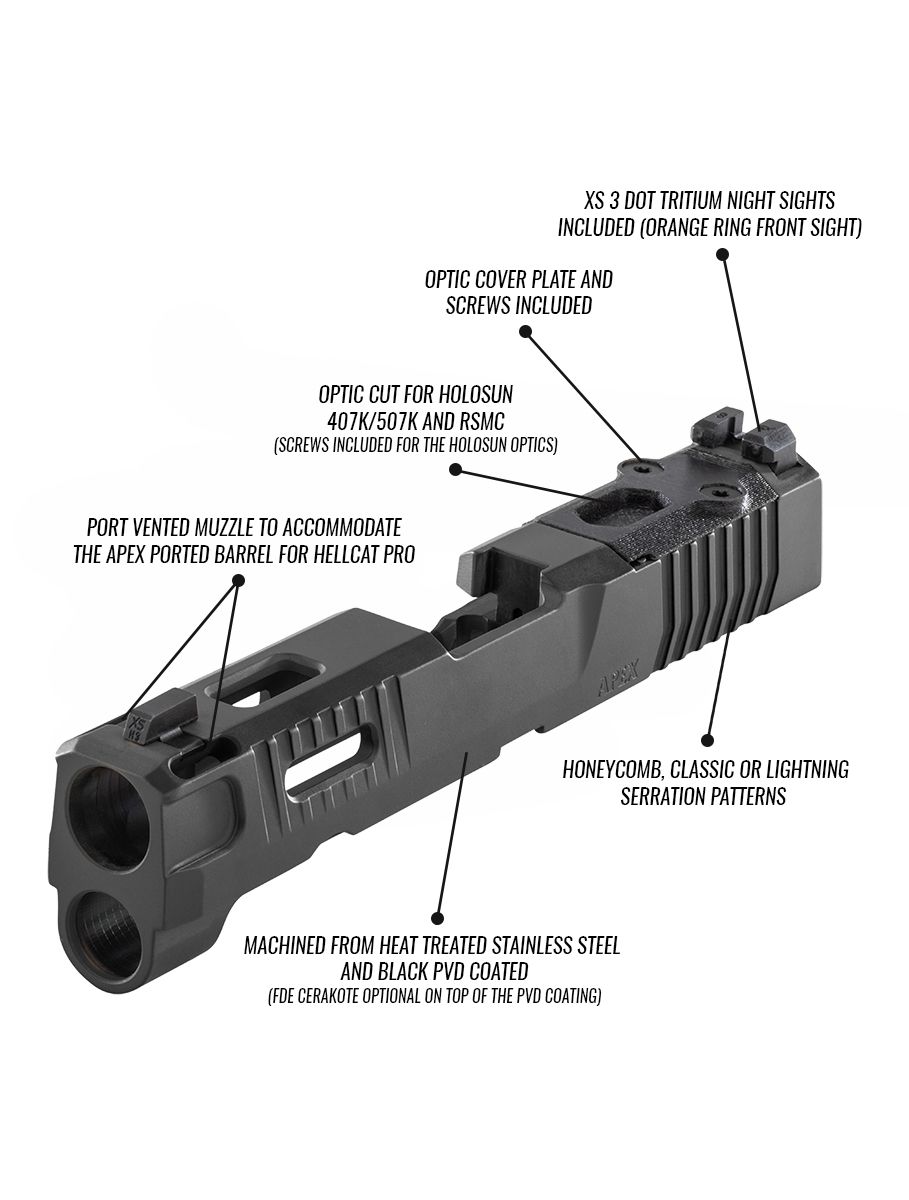 XS 3 DOT TRITIUM NIGHT SIGHTS INCLUDED (ORANGE RING FRONT SIGHT)

OPTIC COVER PLATE AND SCREWS INCLUDED

OPTIC CUT FOR HOLOSUN 407K/507K AND RSMC
(SCREWS INCLUDED FOR THE HOLOSUN OPTICS)

PORT VENTED MUZZLE TO ACCOMMODATE THE APEX PORTED BARREL FOR HELLCAT PRO

XS

APEX

HONEYCOMB, CLASSIC OR LIGHTNING SERRATION PATTERNS

MACHINED FROM HEAT TREATED STAINLESS STEEL AND BLACK PVD COATED
(FDE CERAKOTE OPTIONAL ON TOP OF THE PVD COATING)